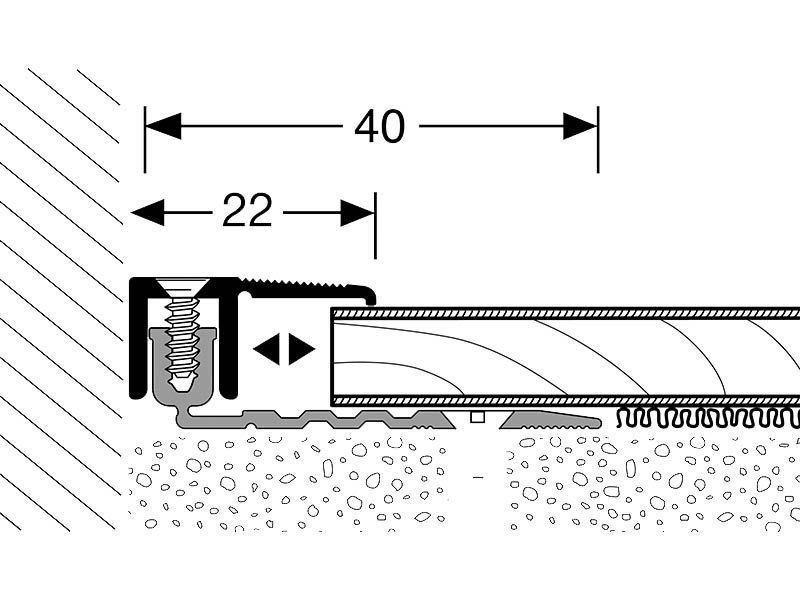 40

22